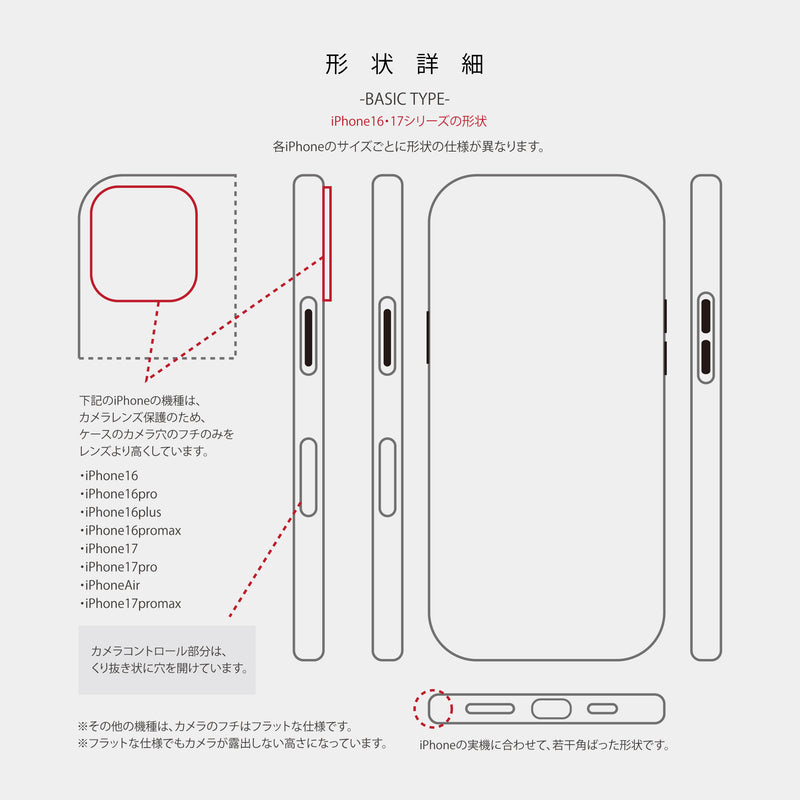 形状詳細

-BASIC TYPE-

iPhone16・17シリーズの形状

各iPhoneのサイズごとに形状の仕様が異なります。

下記のiPhoneの機種は、カメラレンズ保護のため、ケースのカメラ穴のフチのみをレンズより高くしています。

・iPhone16
・iPhone16pro
・iPhone16plus
・iPhone16promax
・iPhone17
・iPhone17pro
・iPhoneAir
・iPhone17promax

カメラコントロール部分は、くり抜き状に穴を開けています。

※その他の機種は、カメラのフチはフラットな仕様です。
※フラットな仕様でもカメラが露出しない高さになっています。

iPhoneの実機に合わせて、若干角ばった形状です。